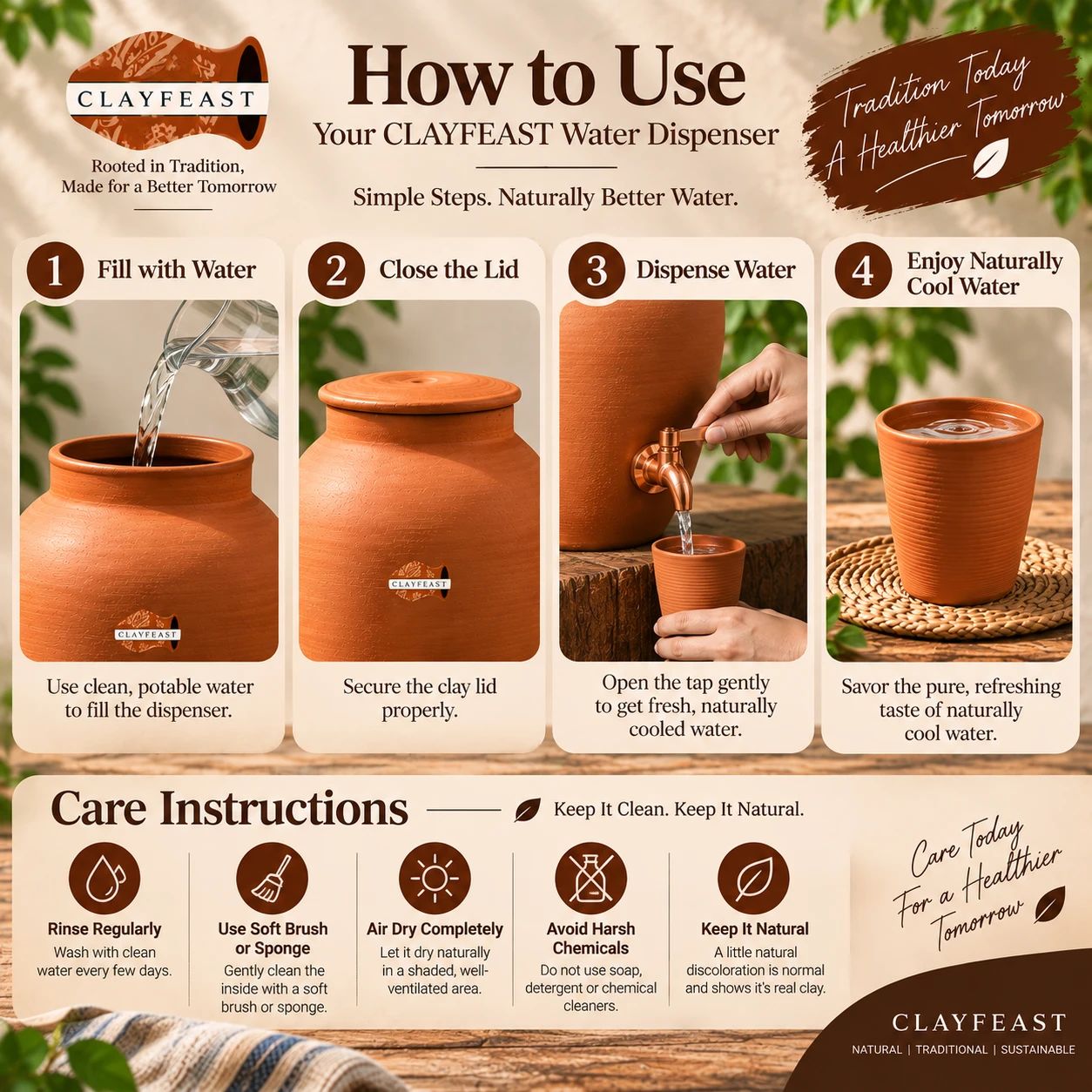 CLAYFEAST

Rooted in Tradition,
Made for a Better Tomorrow

How to Use
Your CLAYFEAST Water Dispenser

Simple Steps. Naturally Better Water.

Tradition Today
A Healthier Tomorrow

1 Fill with Water

CLAYFEAST

Use clean, potable water to fill the dispenser.

2 Close the Lid

CLAYFEAST

Secure the clay lid properly.

3 Dispense Water

Open the tap gently to get fresh, naturally cooled water.

4 Enjoy Naturally Cool Water

Savor the pure, refreshing taste of naturally cool water.

Care Instructions

Keep It Clean. Keep It Natural.

Rinse Regularly
Wash with clean water every few days.

Use Soft Brush or Sponge
Gently clean the inside with a soft brush or sponge.

Air Dry Completely
Let it dry naturally in a shaded, well-ventilated area.

Avoid Harsh Chemicals
Do not use soap, detergent or chemical cleaners.

Keep It Natural
A little natural discoloration is normal and shows it's real clay.

Care Today
For a Healthier
Tomorrow

CLAYFEAST
NATURAL | TRADITIONAL | SUSTAINABLE